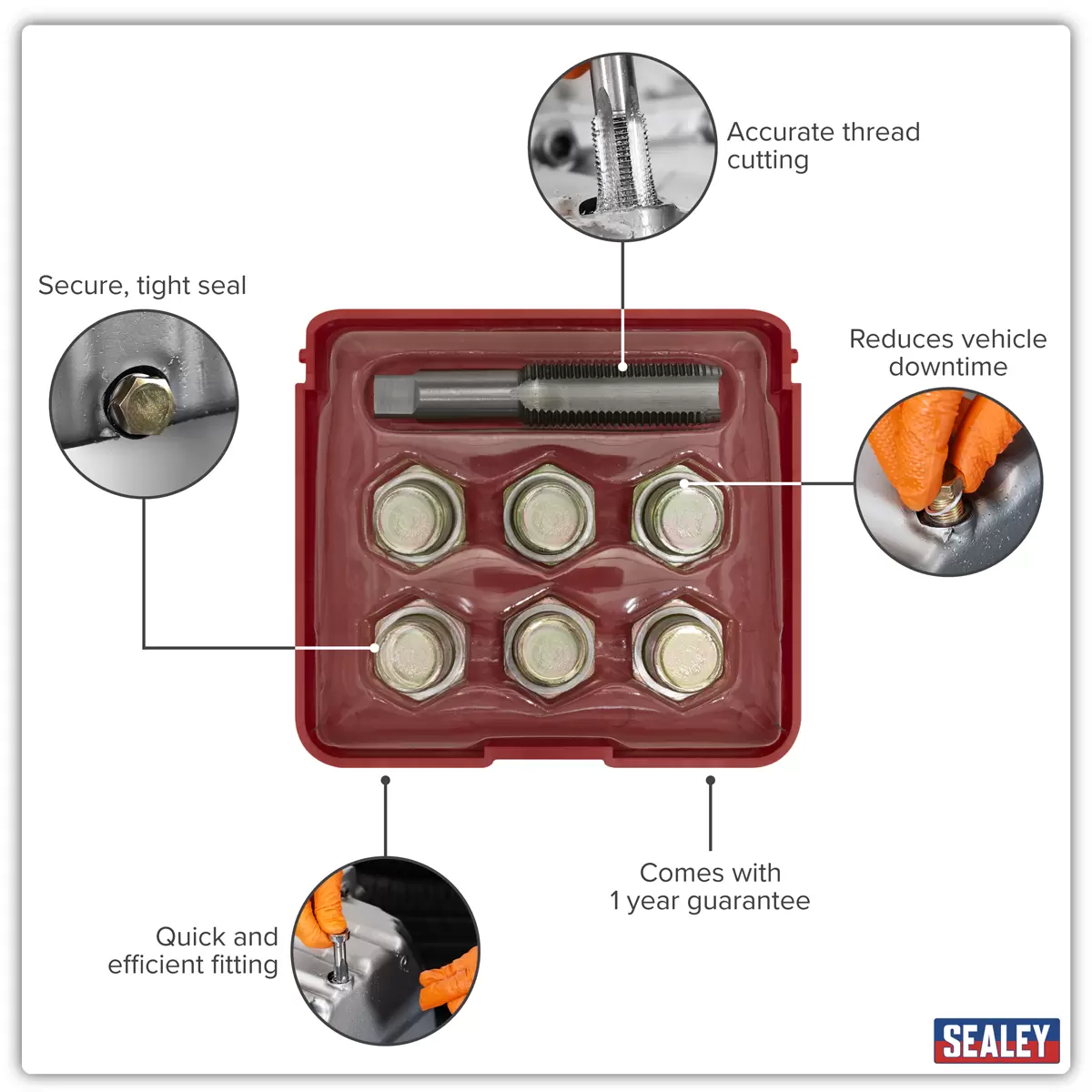 Accurate thread cutting

Secure, tight seal

Reduces vehicle downtime

Comes with 1 year guarantee

Quick and efficient fitting

SEALEY